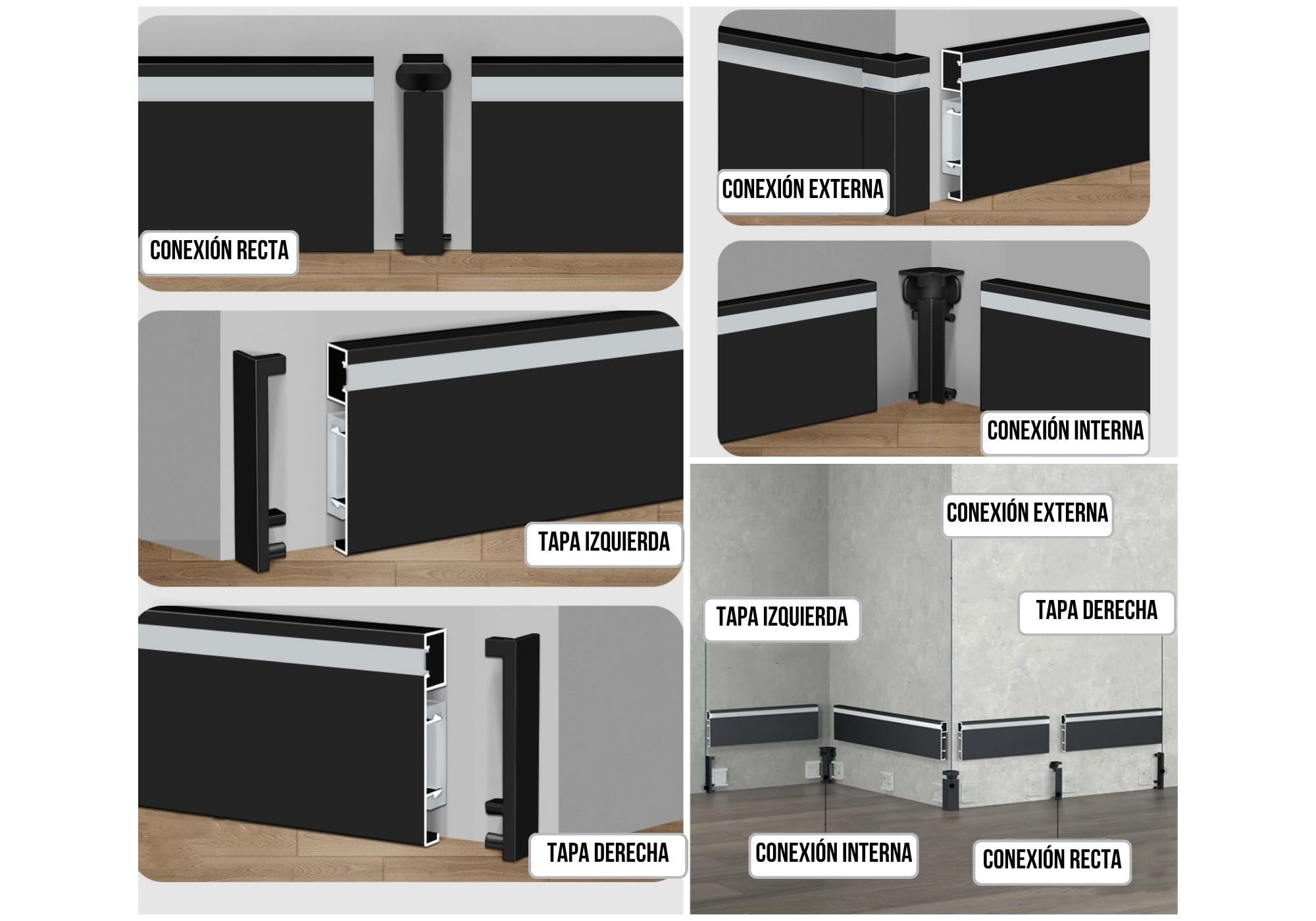 CONEXIÓN RECTA

TAPA IZQUIERDA

TAPA DERECHA

CONEXIÓN EXTERNA

CONEXIÓN INTERNA

CONEXIÓN EXTERNA

TAPA IZQUIERDA

TAPA DERECHA

CONEXIÓN INTERNA

CONEXIÓN RECTA