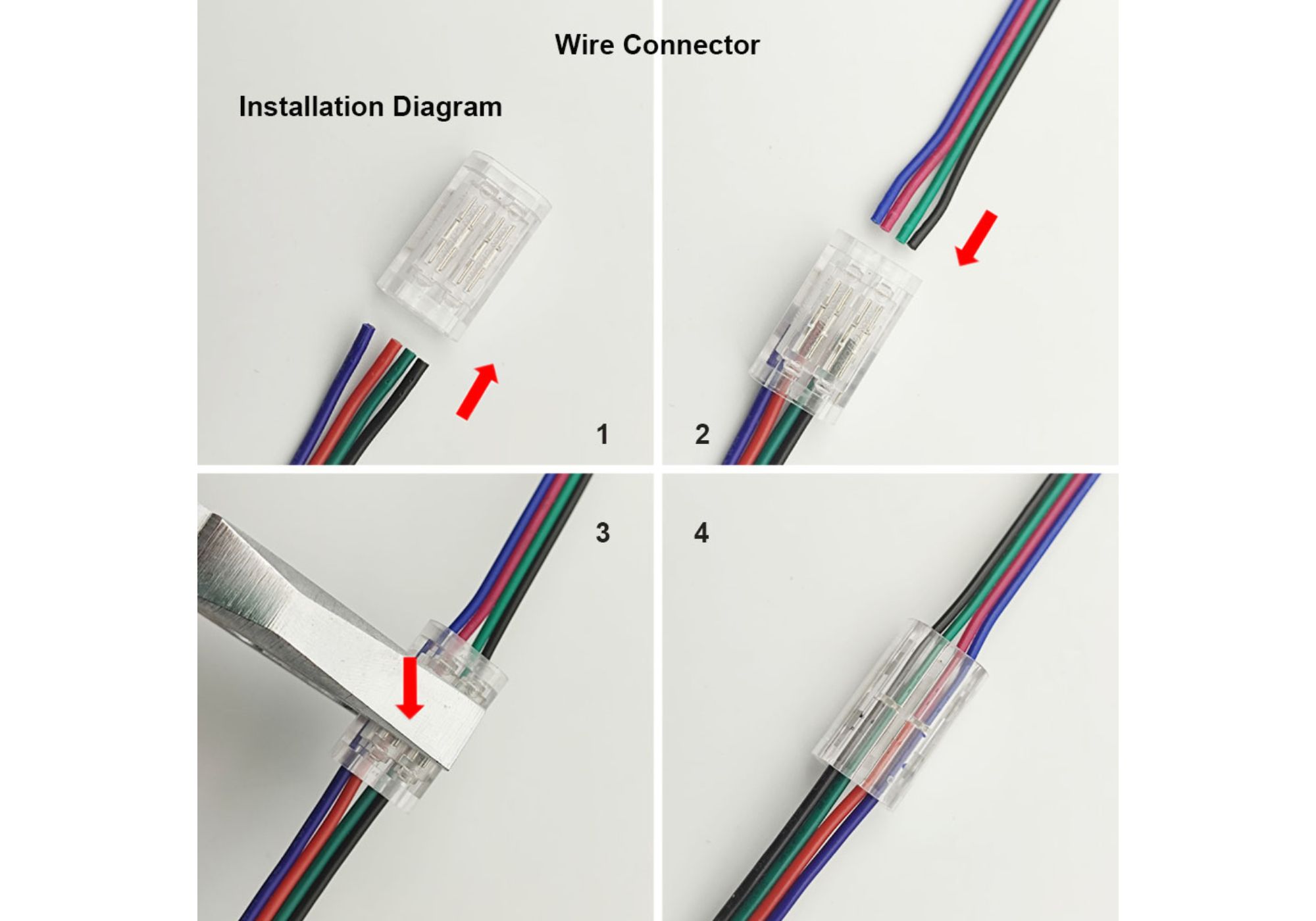 Wire Connector

Installation Diagram

1

2

3

4