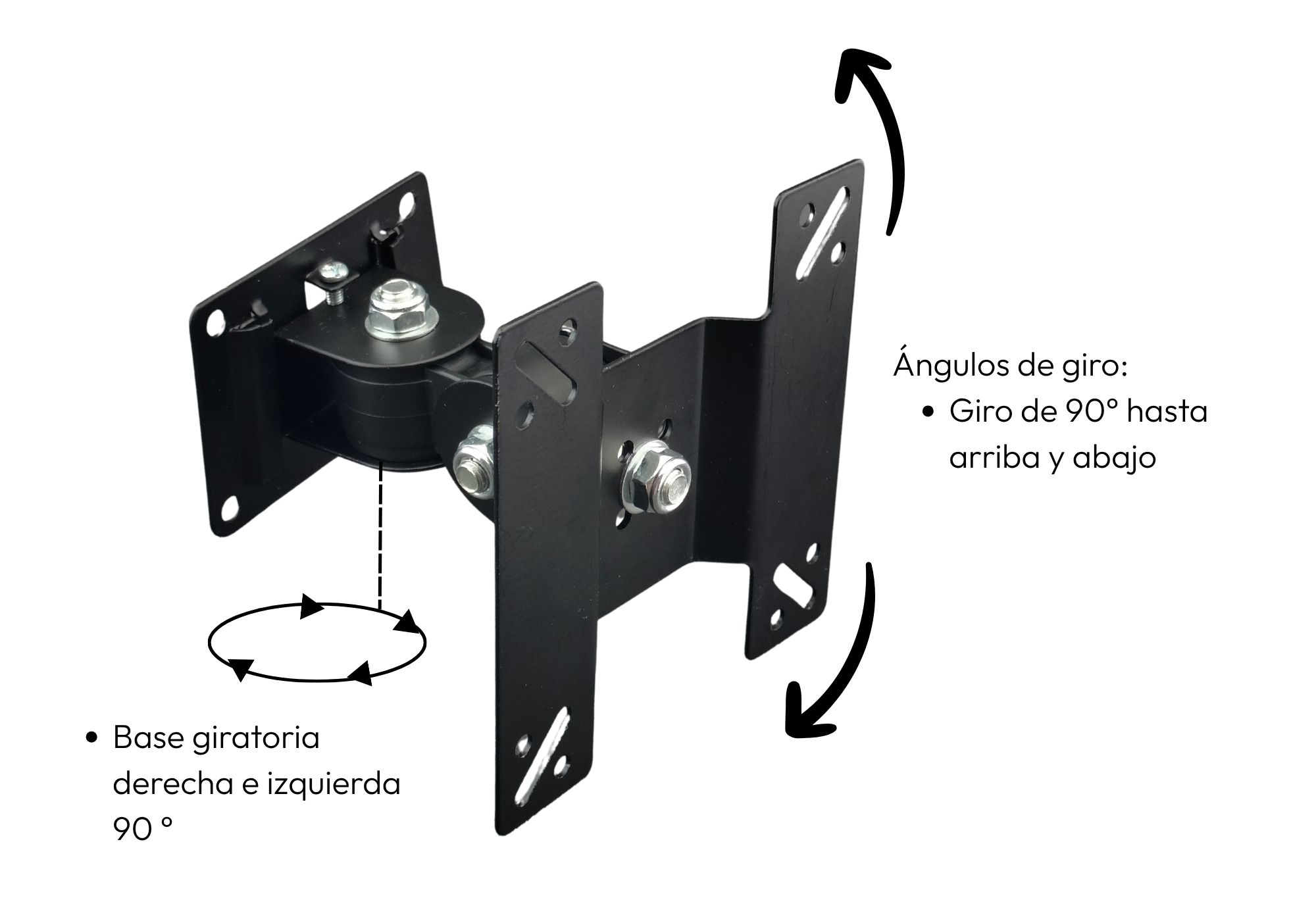 Ángulos de giro:
• Giro de 90° hasta arriba y abajo

• Base giratoria derecha e izquierda 90 °