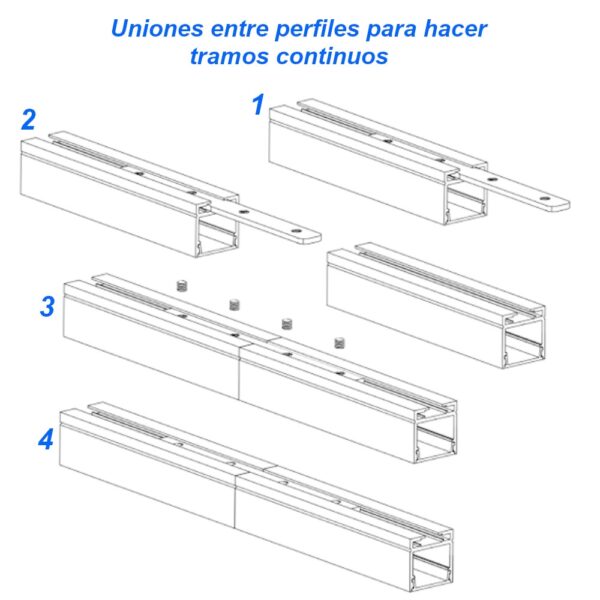 Uniones entre perfiles para hacer tramos continuos

2

1

3

4